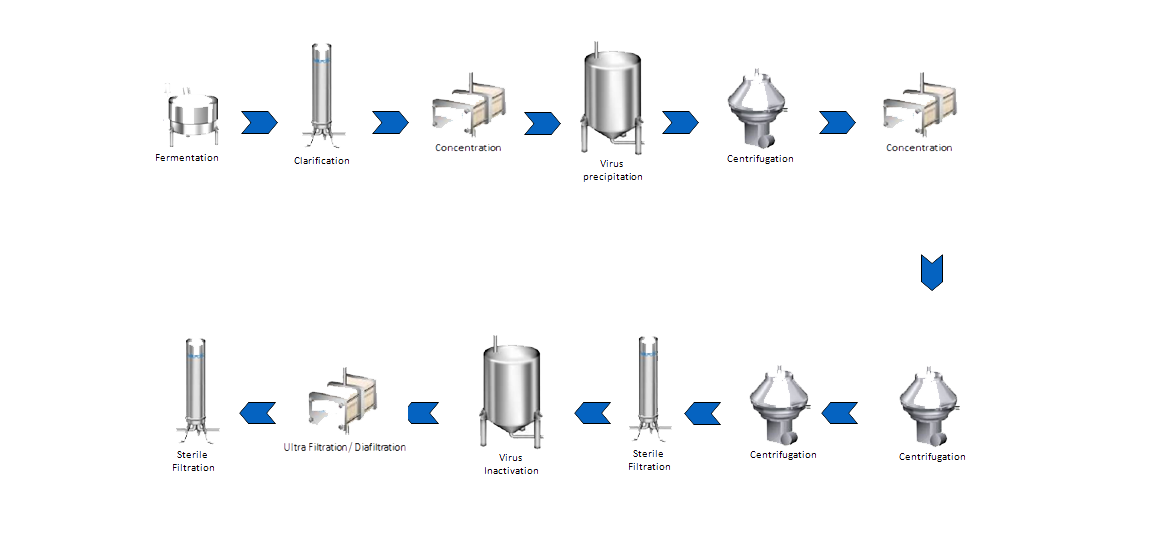 Fermentation

Clarification

Concentration

Virus precipitation

Centrifugation

Concentration

Centrifugation

Centrifugation

Sterile Filtration

Virus Inactivation

Ultra Filtration / Diafiltration

Sterile Filtration